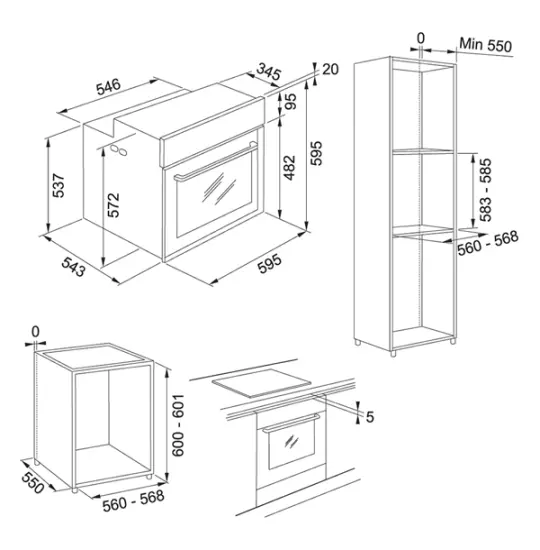 546
345
20
95
537
572
482
595
543
595
0
Min 550
583 - 585
560 - 568
0
600 - 601
550
560 - 568
5